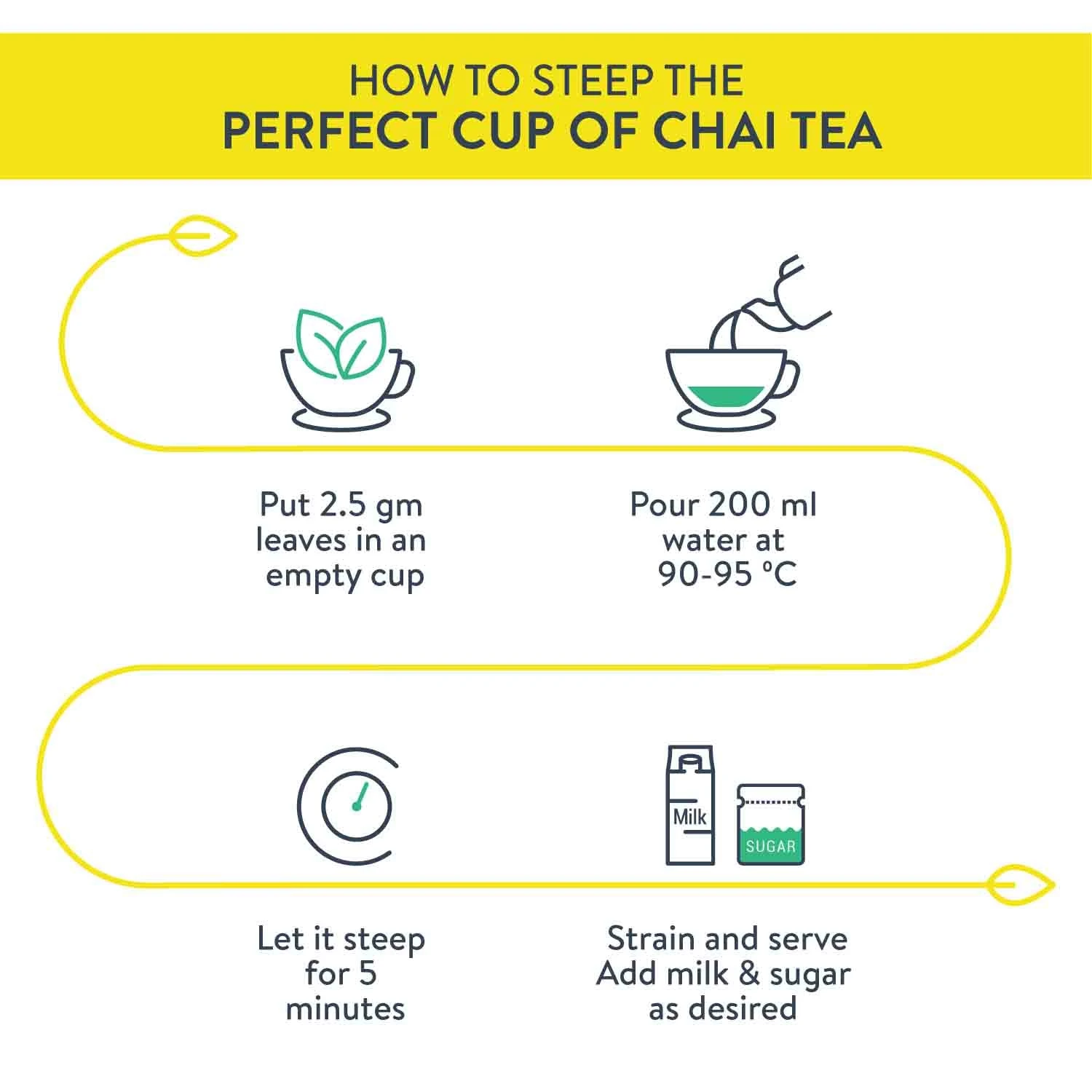 HOW TO STEEP THE
PERFECT CUP OF CHAI TEA

Put 2.5 gm leaves in an empty cup

Pour 200 ml water at 90-95 ºC

Let it steep for 5 minutes

Milk

SUGAR

Strain and serve
Add milk & sugar as desired