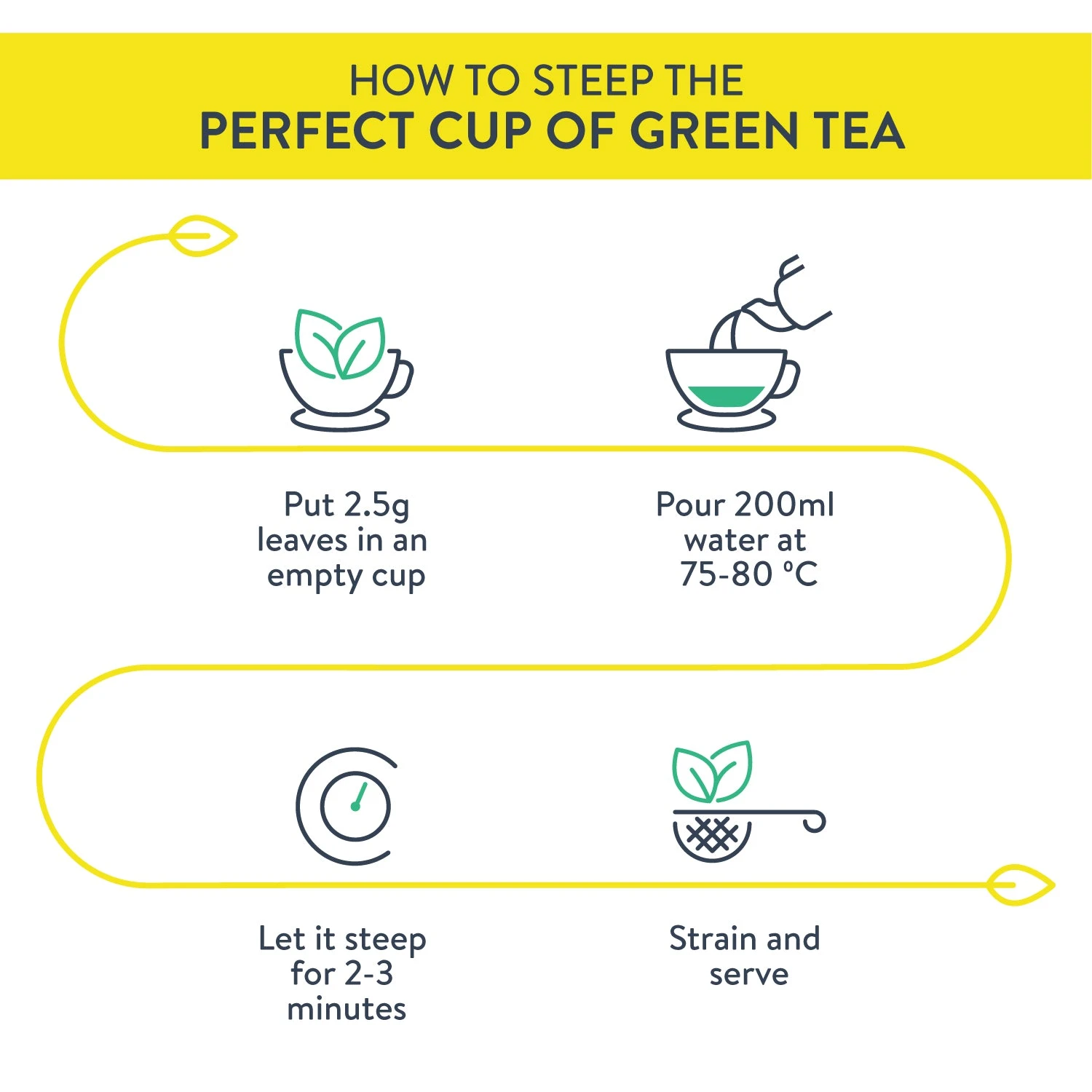 HOW TO STEEP THE
PERFECT CUP OF GREEN TEA

Put 2.5g leaves in an empty cup

Pour 200ml water at 75-80 ºC

Let it steep for 2-3 minutes

Strain and serve